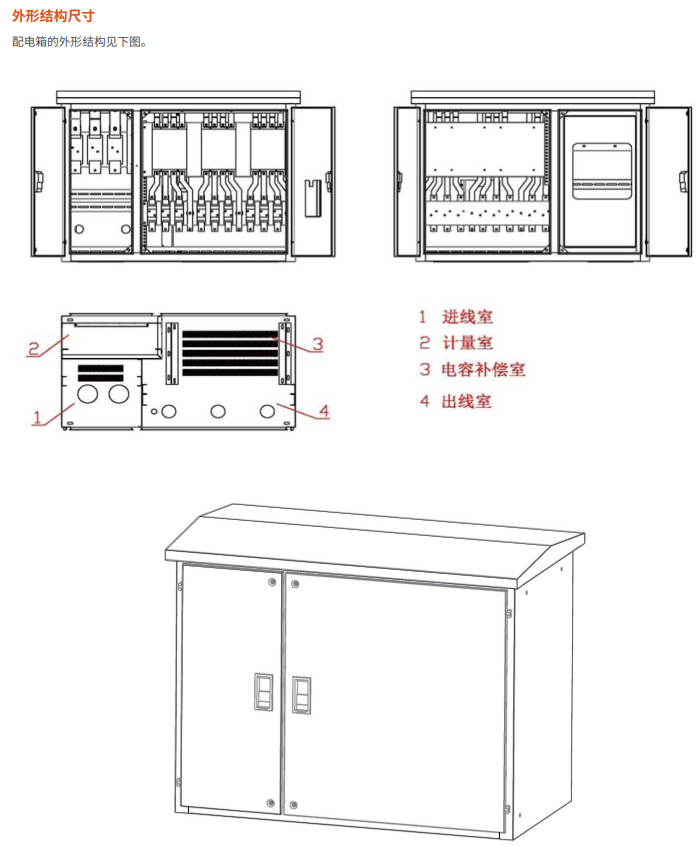 外形结构尺寸

配电箱的外形结构见下图。

2

3

1

4

1 进线室
2 计量室
3 电容补偿室
4 出线室